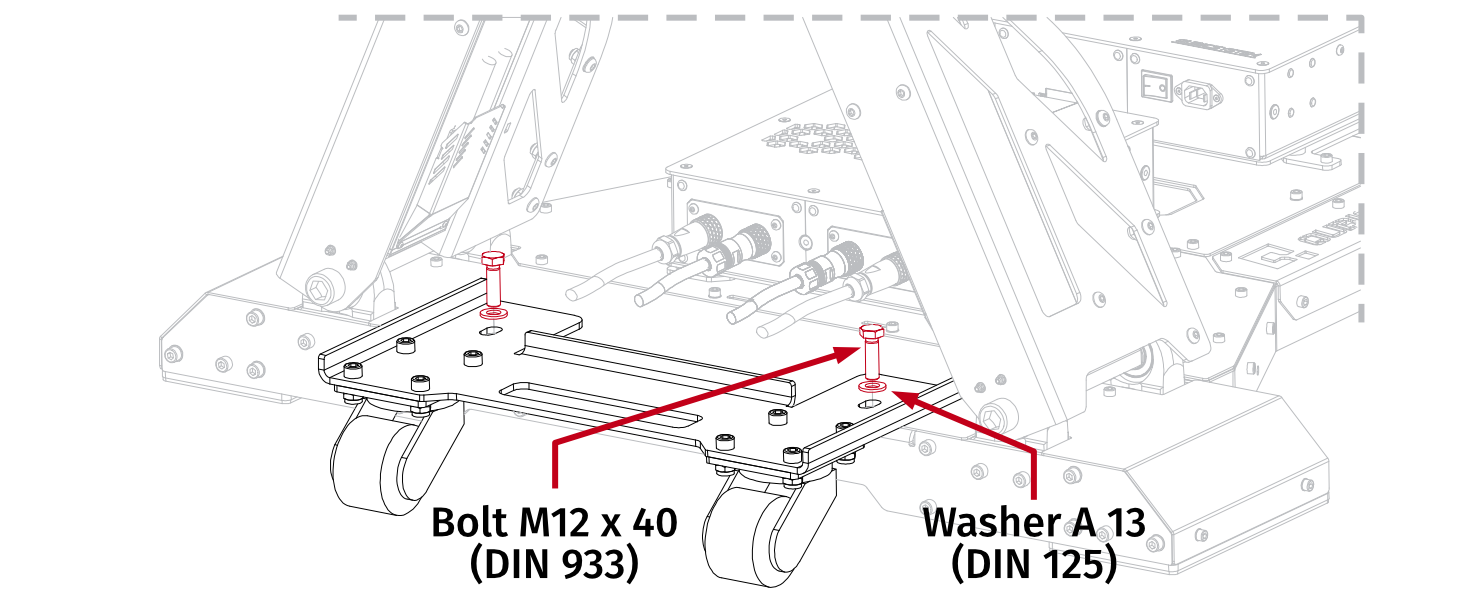 Bolt M12 x 40
(DIN 933)

Washer A 13
(DIN 125)